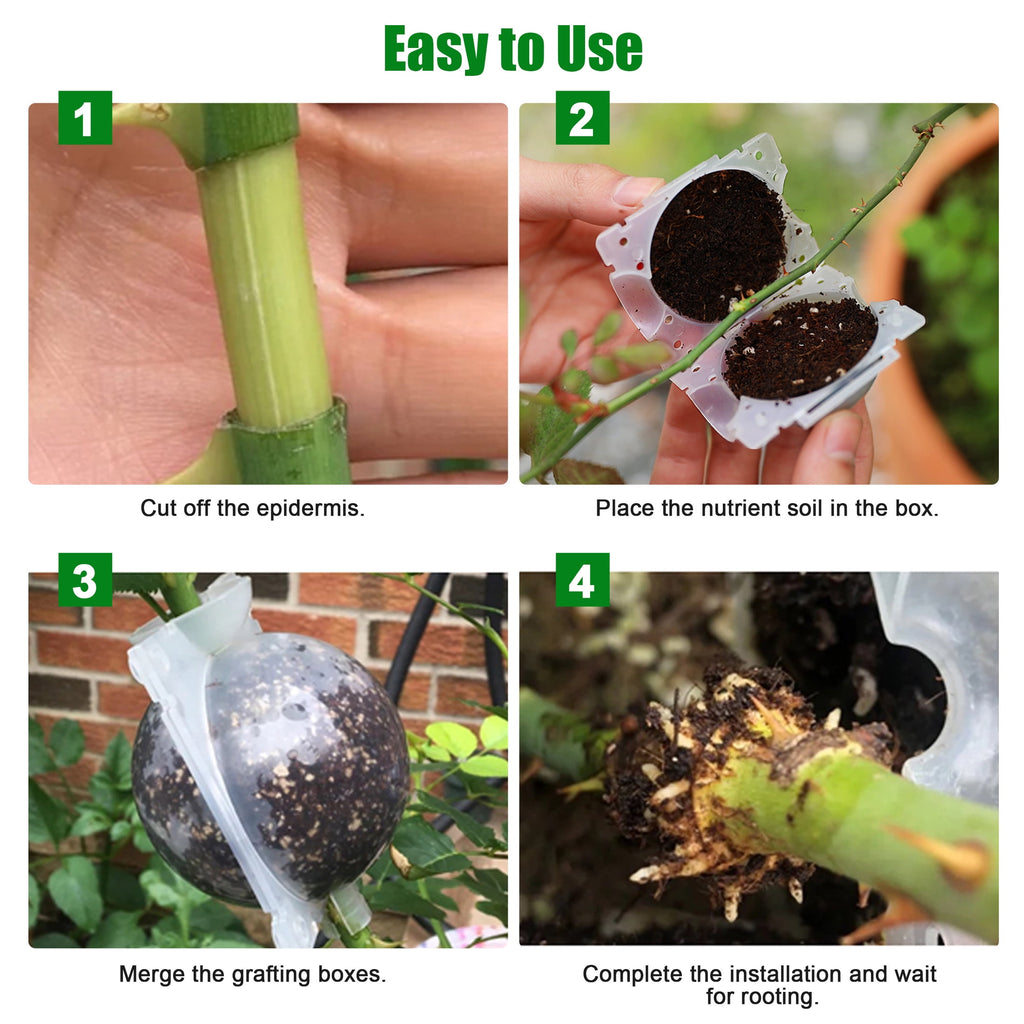 Easy to Use

1

Cut off the epidermis.

2

Place the nutrient soil in the box.

3

Merge the grafting boxes.

4

Complete the installation and wait for rooting.