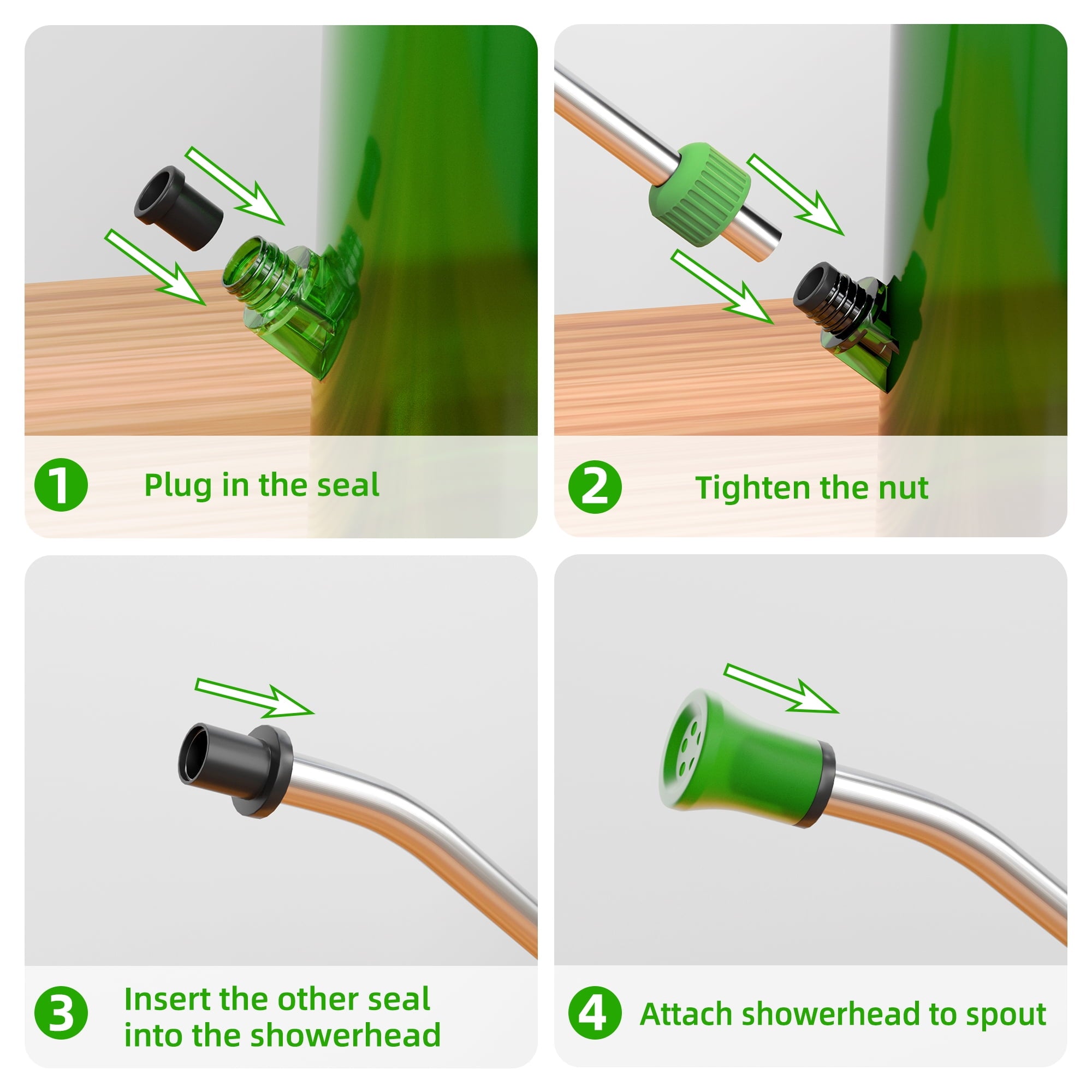 1 Plug in the seal

2 Tighten the nut

3 Insert the other seal into the showerhead

4 Attach showerhead to spout