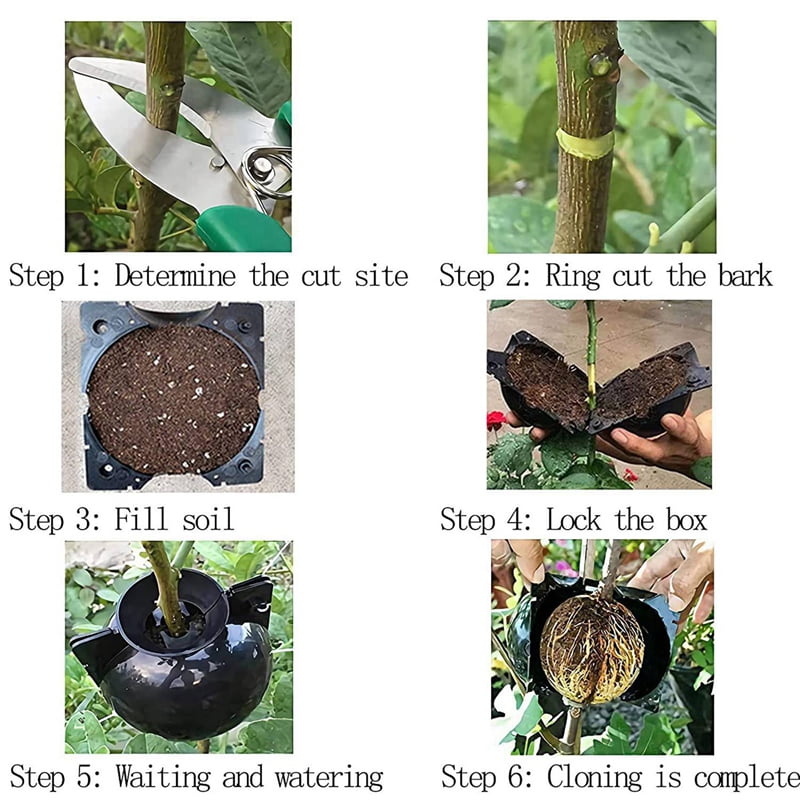 Step 1: Determine the cut site
Step 2: Ring cut the bark

Step 3: Fill soil
Step 4: Lock the box

Step 5: Waiting and watering
Step 6: Cloning is complete