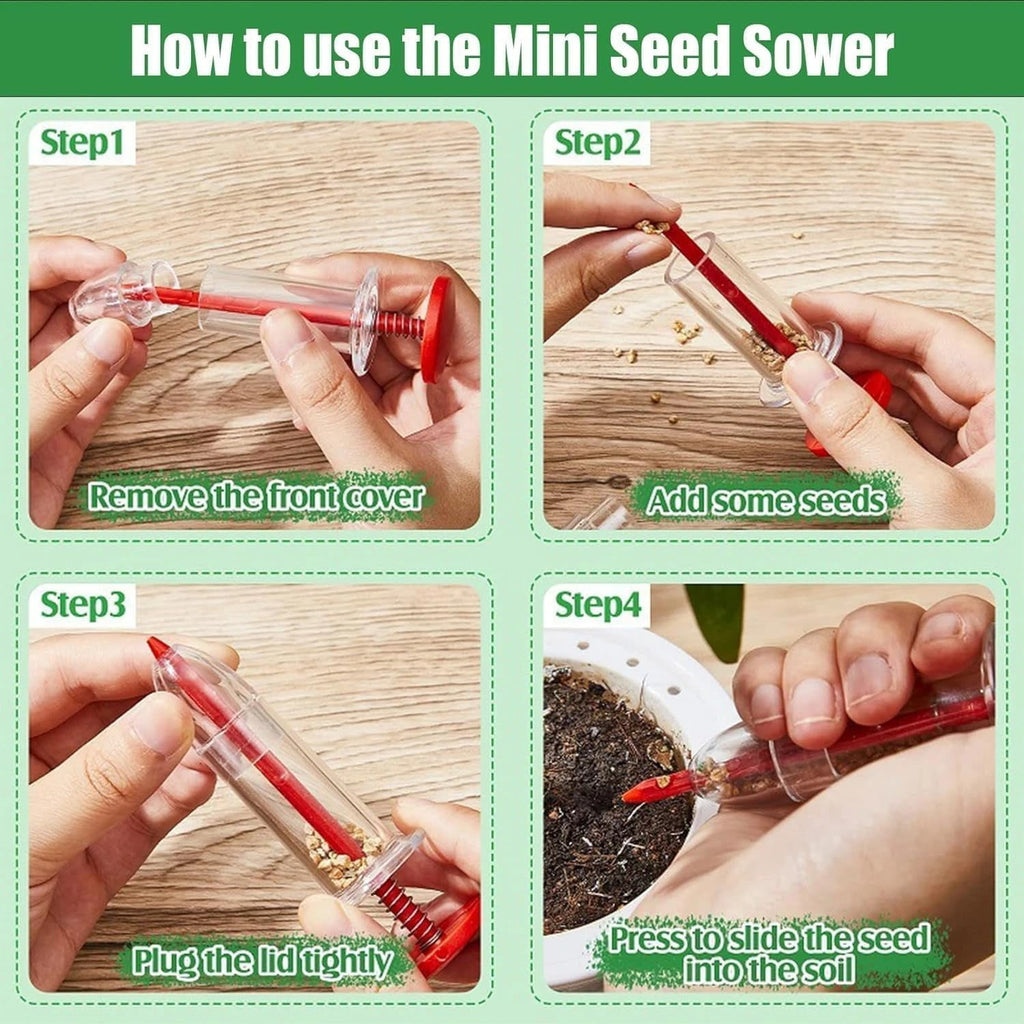 How to use the Mini Seed Sower

Step1

Remove the front cover

Step2

Add some seeds

Step3

Plug the lid tightly

Step4

Press to slide the seed into the soil